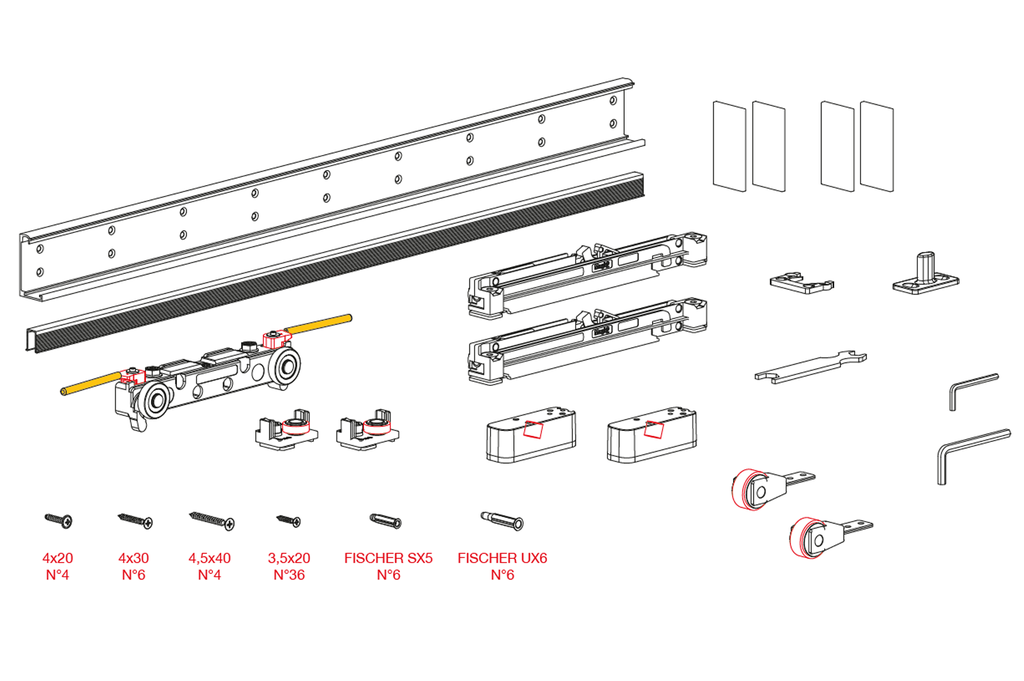 4x20
N°4

4x30
N°6

4,5x40
N°4

3,5x20
N°36

FISCHER SX5
N°6

FISCHER UX6
N°6