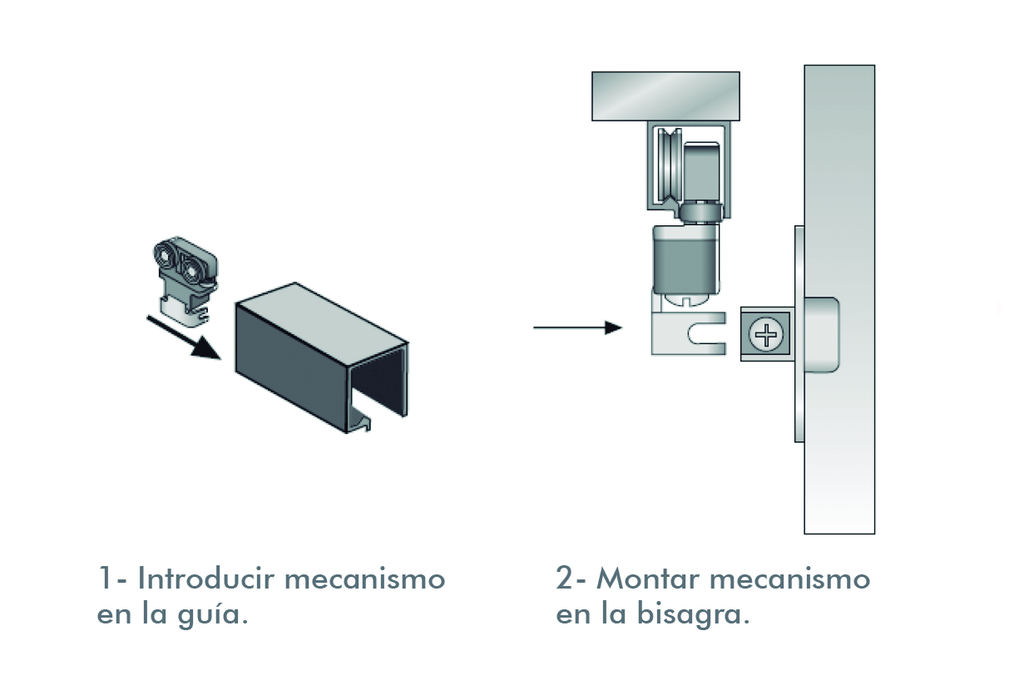 1- Introducir mecanismo en la guía.

2- Montar mecanismo en la bisagra.