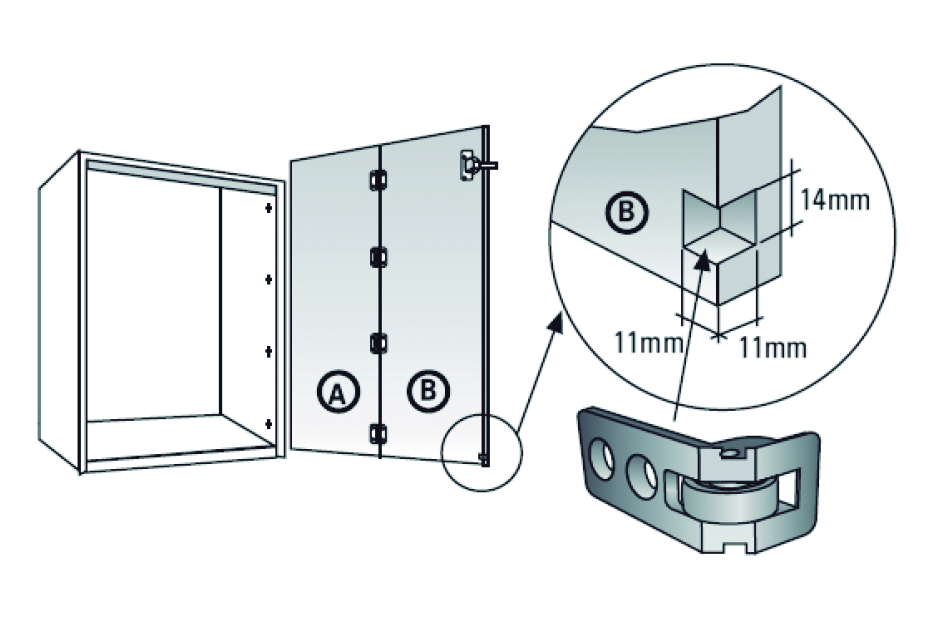 A
B
B
14mm
11mm
11mm