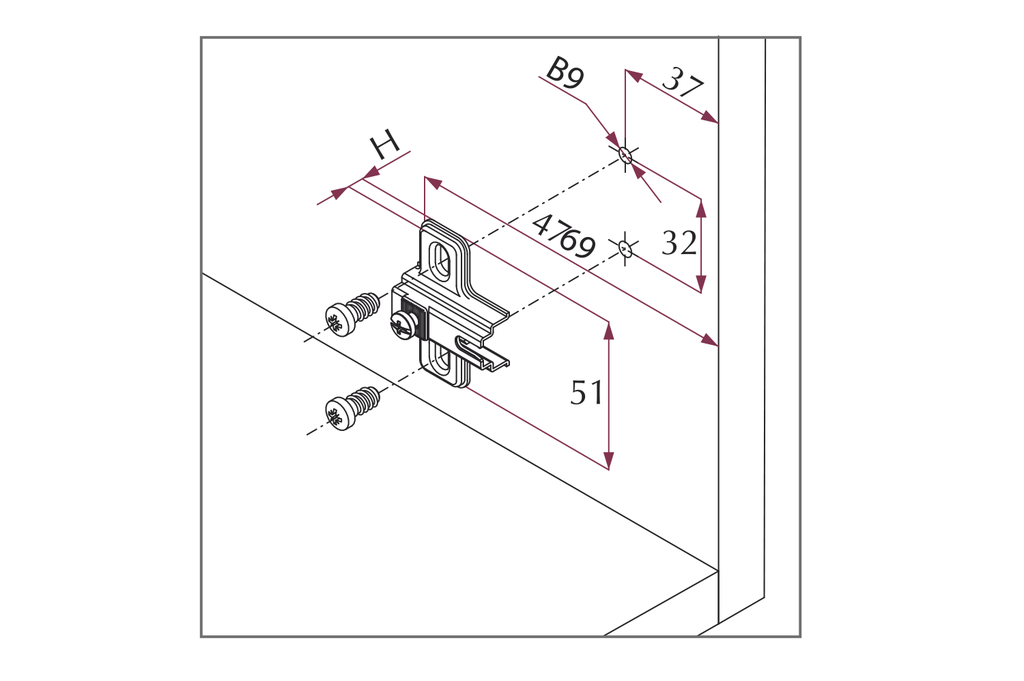 B9
37
H
4769
32
51