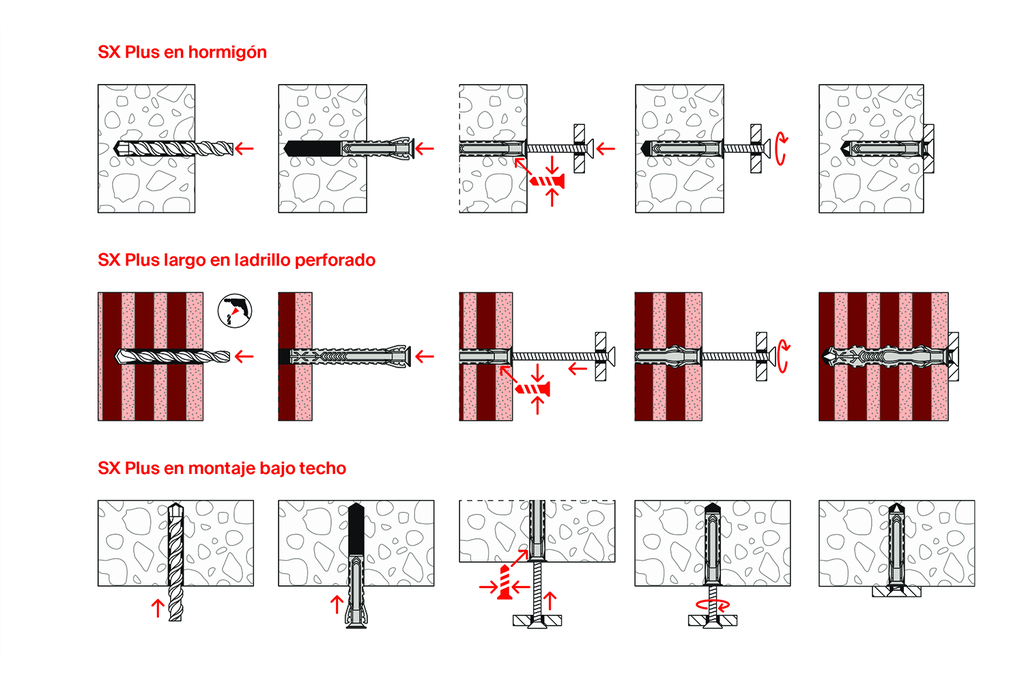 SX Plus en hormigón

SX Plus largo en ladrillo perforado

SX Plus en montaje bajo techo