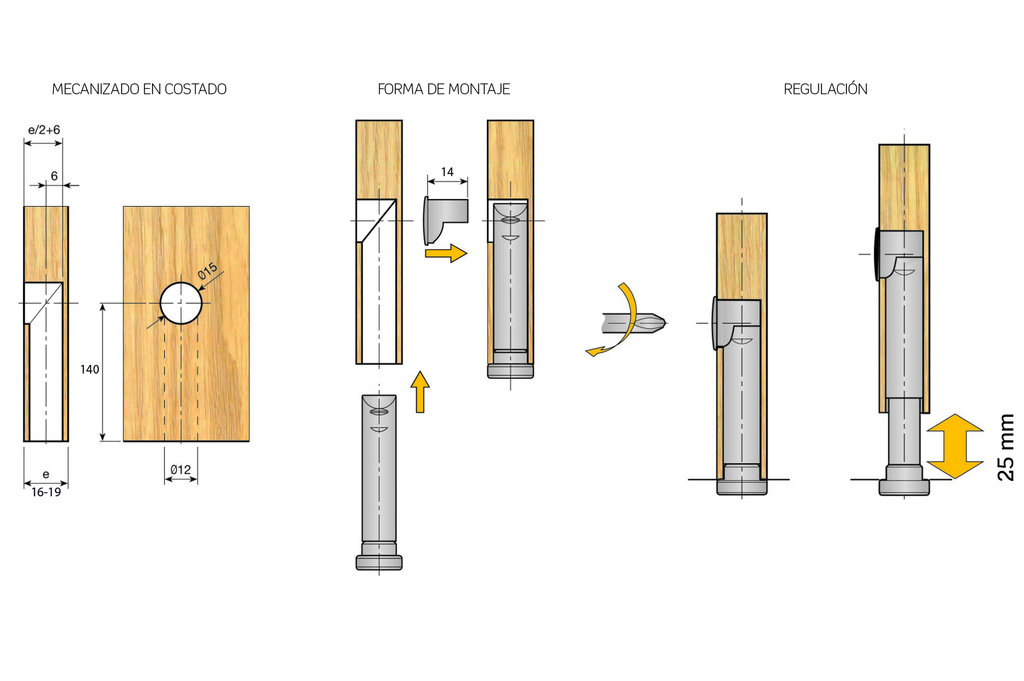 MECANIZADO EN COSTADO

e/2+6

6

Ø15

140

e

16-19

Ø12

FORMA DE MONTAJE

14

REGULACIÓN

25 mm