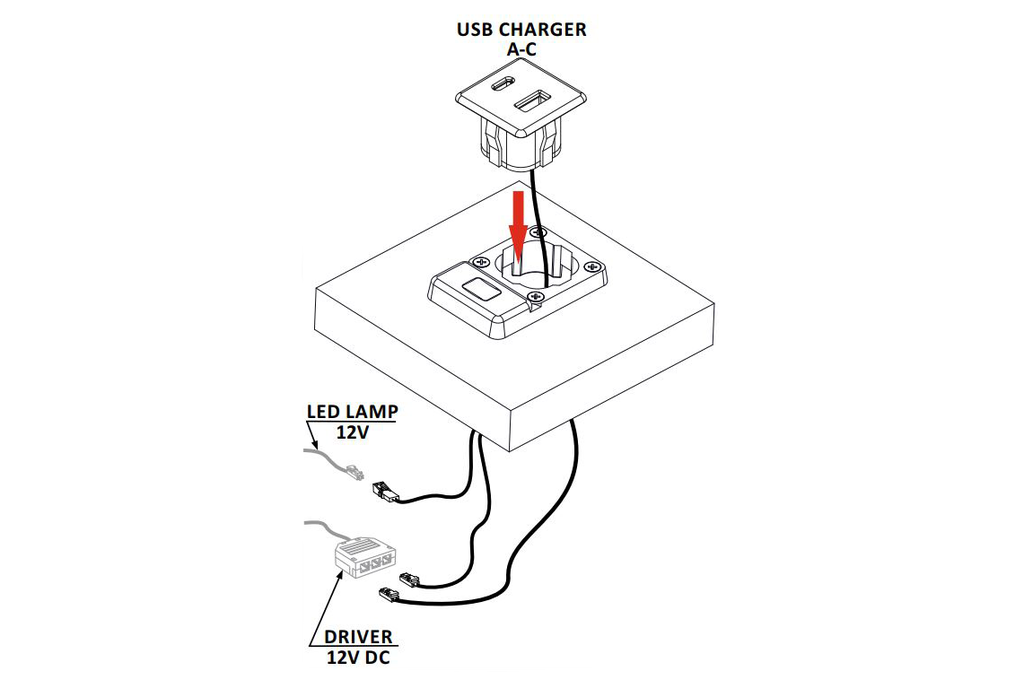 USB CHARGER
A-C

LED LAMP
12V

DRIVER
12V DC