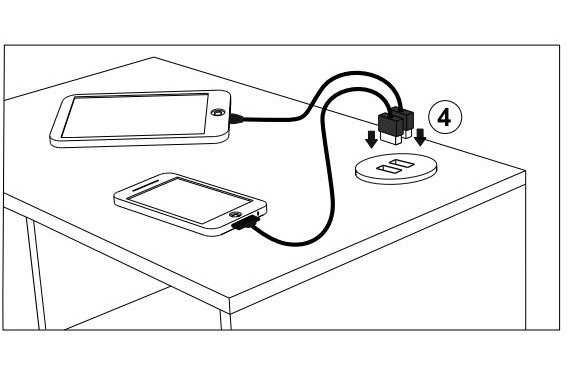 4