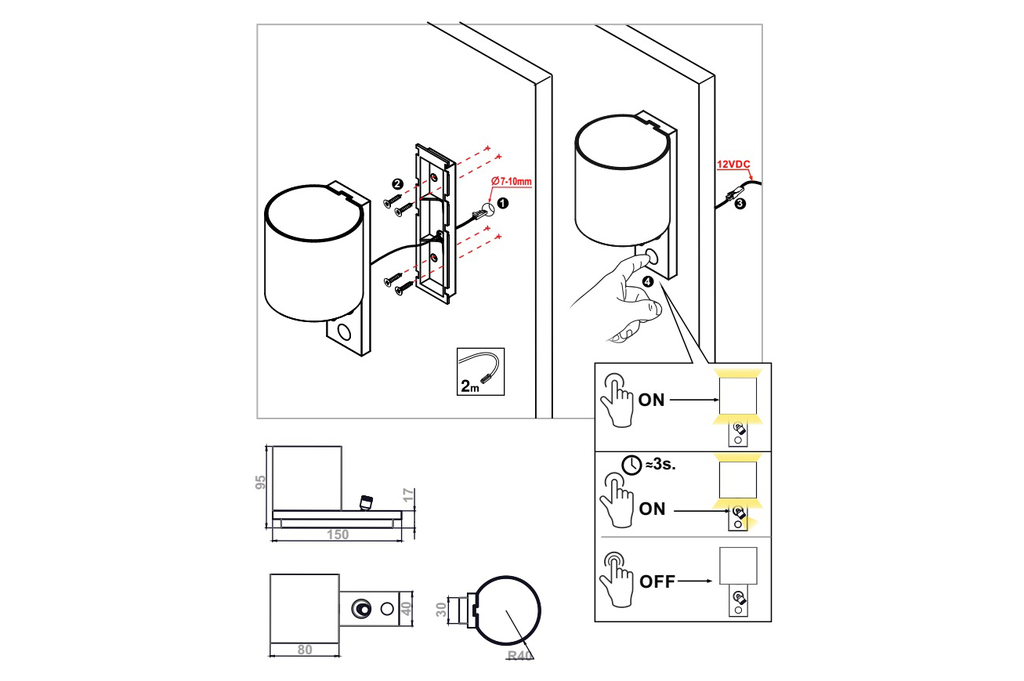 2
Ø7-10mm
1
2m
12VDC
3
4
ON
≈3s.
ON
OFF
95
17
150
80
40
30
R40