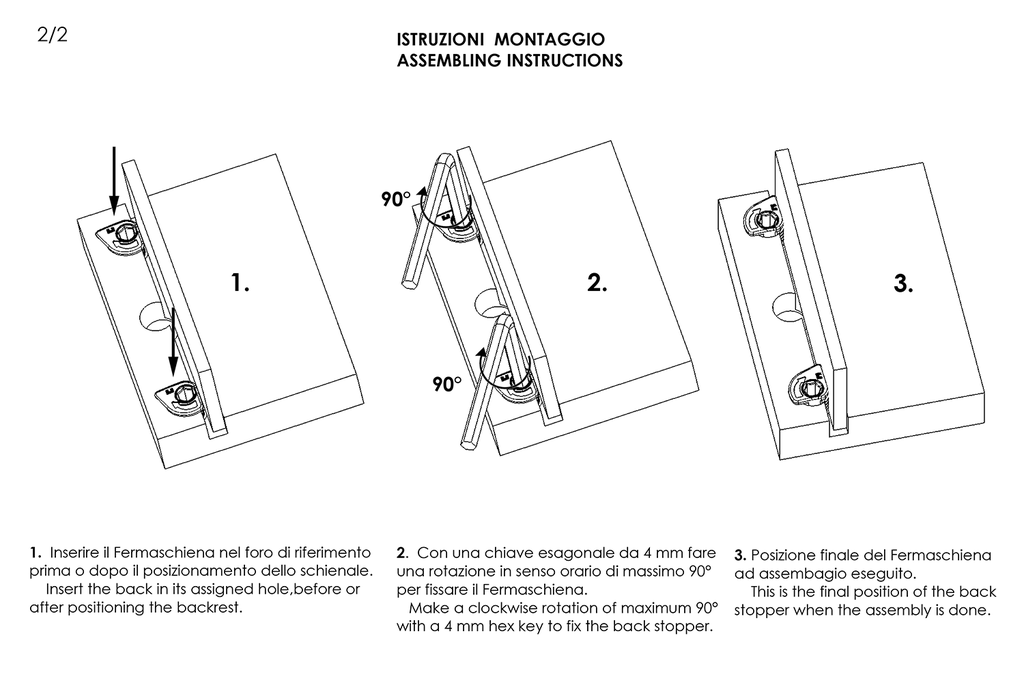 2/2

ISTRUZIONI MONTAGGIO
ASSEMBLING INSTRUCTIONS

1.

90°

90°

2.

3.

1. Inserire il Fermaschiena nel foro di riferimento prima o dopo il posizionamento dello schienale.
Insert the back in its assigned hole,before or after positioning the backrest.

2. Con una chiave esagonale da 4 mm fare una rotazione in senso orario di massimo 90° per fissare il Fermaschiena.
Make a clockwise rotation of maximum 90° with a 4 mm hex key to fix the back stopper.

3. Posizione finale del Fermaschiena ad assembagio eseguito.
This is the final position of the back stopper when the assembly is done.