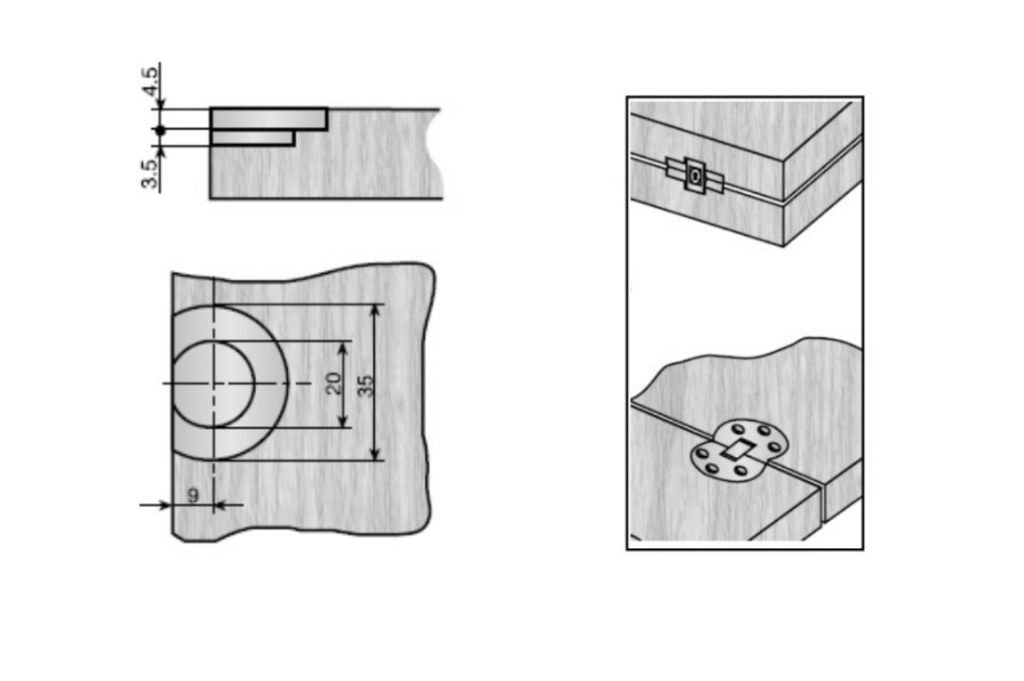 4.5
3.5
20
35
9